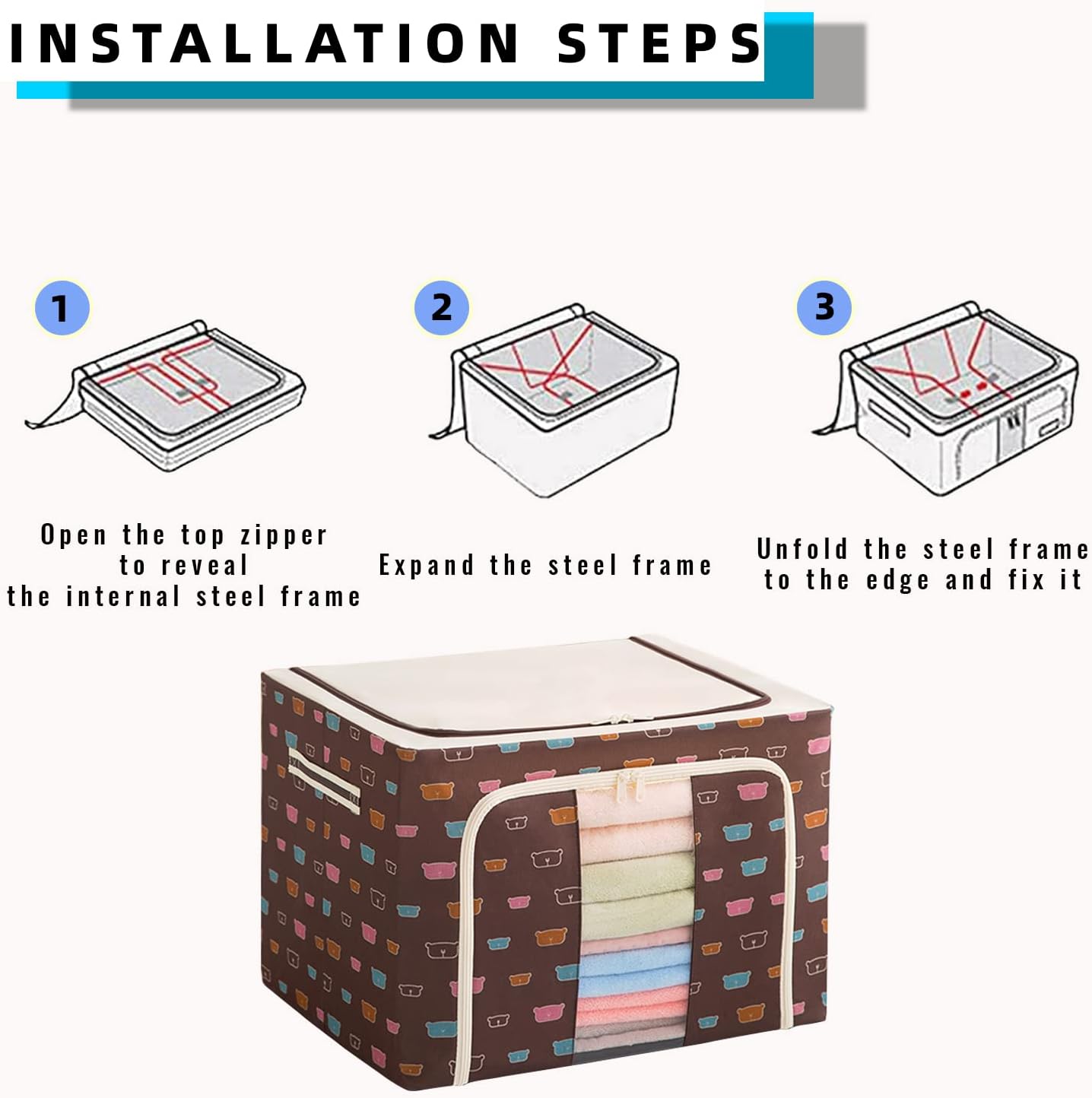 INSTALLATION STEPS

1

Open the top zipper
to reveal
the internal steel frame

2

Expand the steel frame

3

Unfold the steel frame
to the edge and fix it